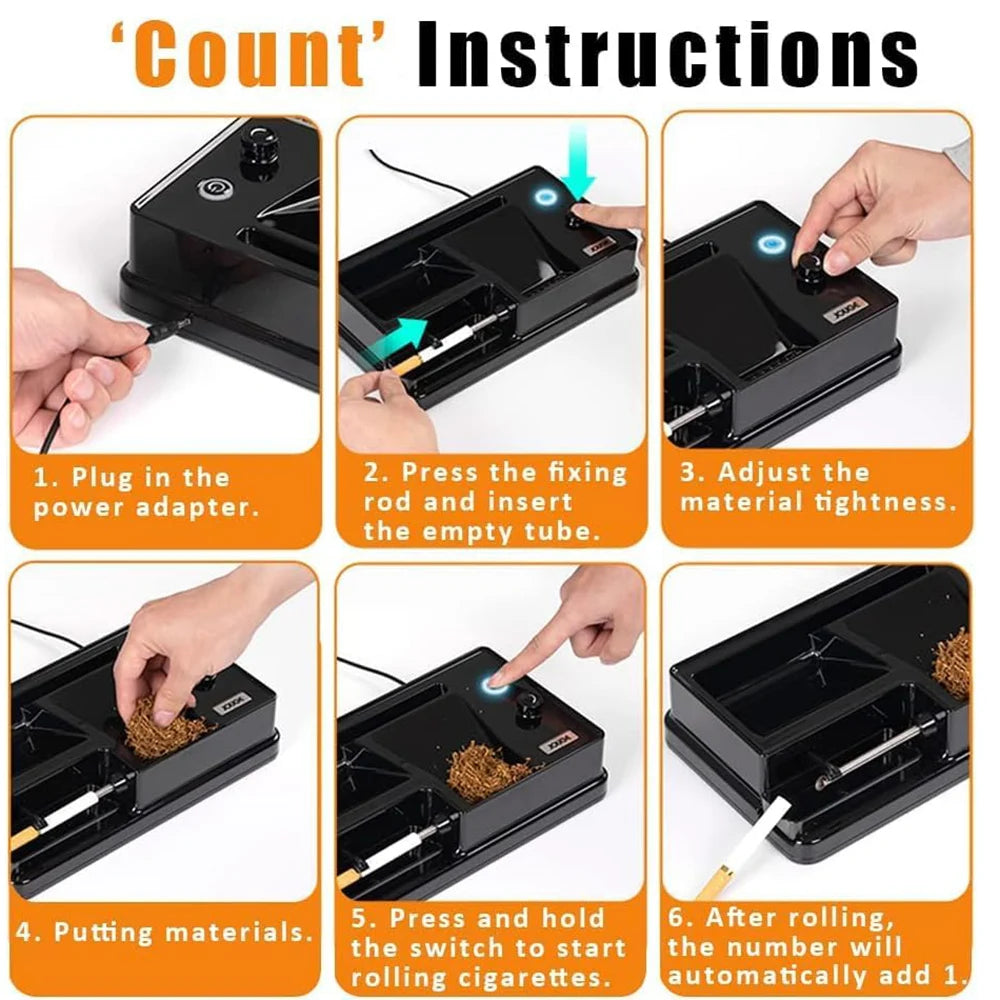 'Count' Instructions

1. Plug in the power adapter.

2. Press the fixing rod and insert the empty tube.

3. Adjust the material tightness.

4. Putting materials.

5. Press and hold the switch to start rolling cigarettes.

6. After rolling, the number will automatically add 1.