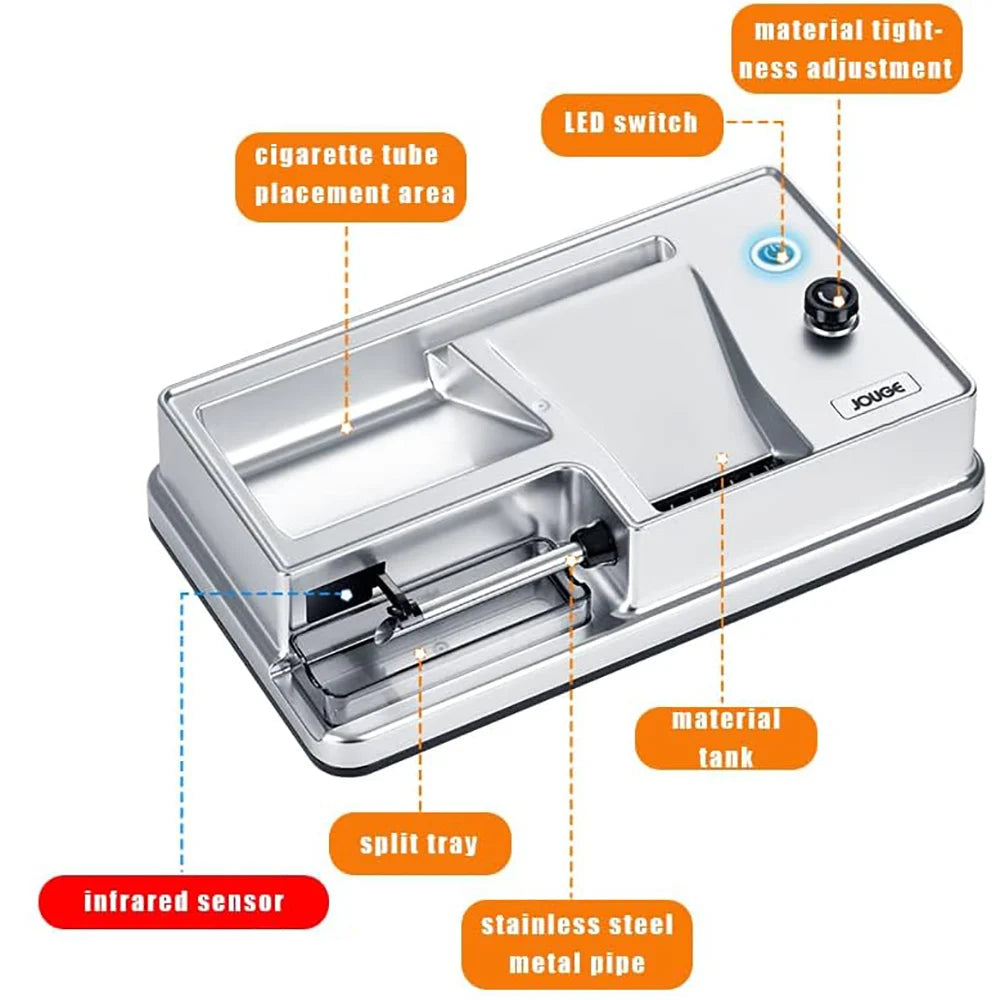 material tightness adjustment

LED switch

cigarette tube placement area

JOUGE

material tank

split tray

infrared sensor

stainless steel metal pipe