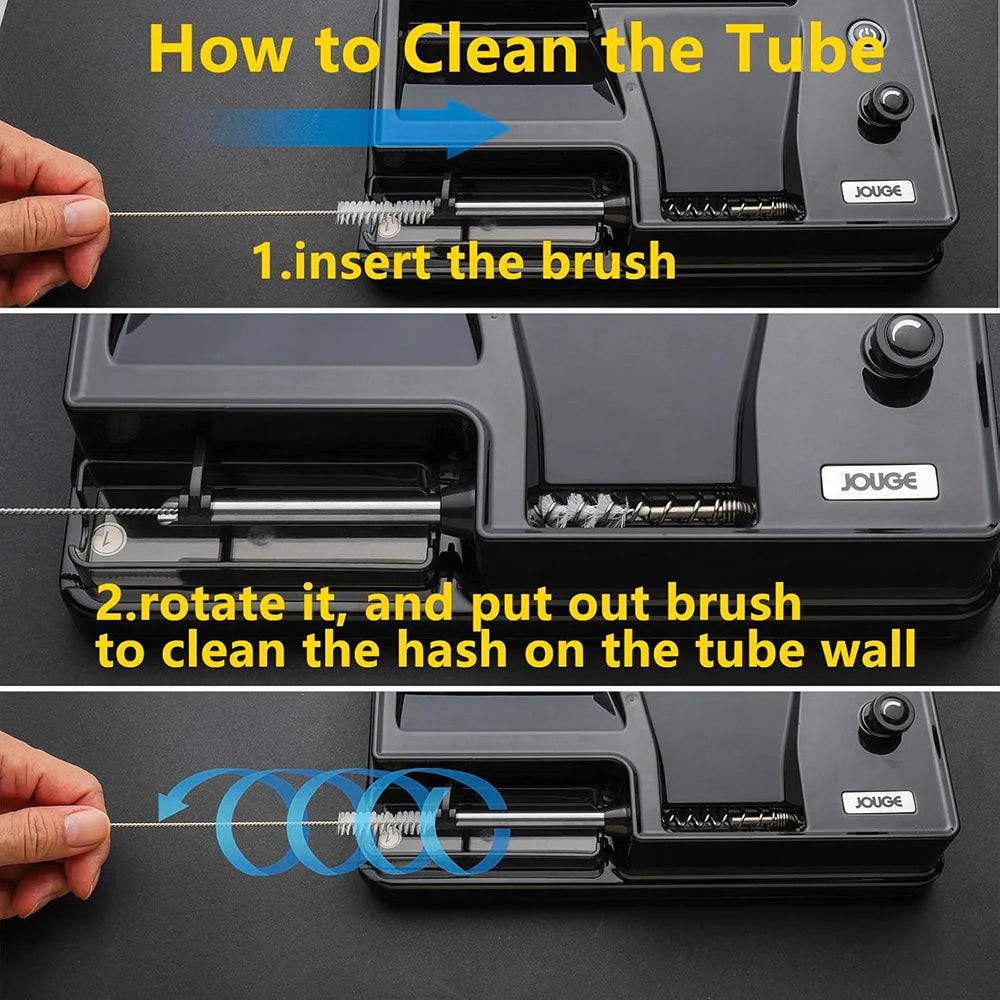 How to Clean the Tube

JOUGE

1.insert the brush

JOUGE

2.rotate it, and put out brush to clean the hash on the tube wall

JOUGE